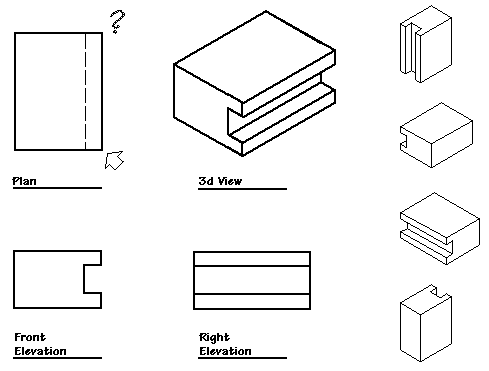 ?

Plan

3d View

Front Elevation

Right Elevation